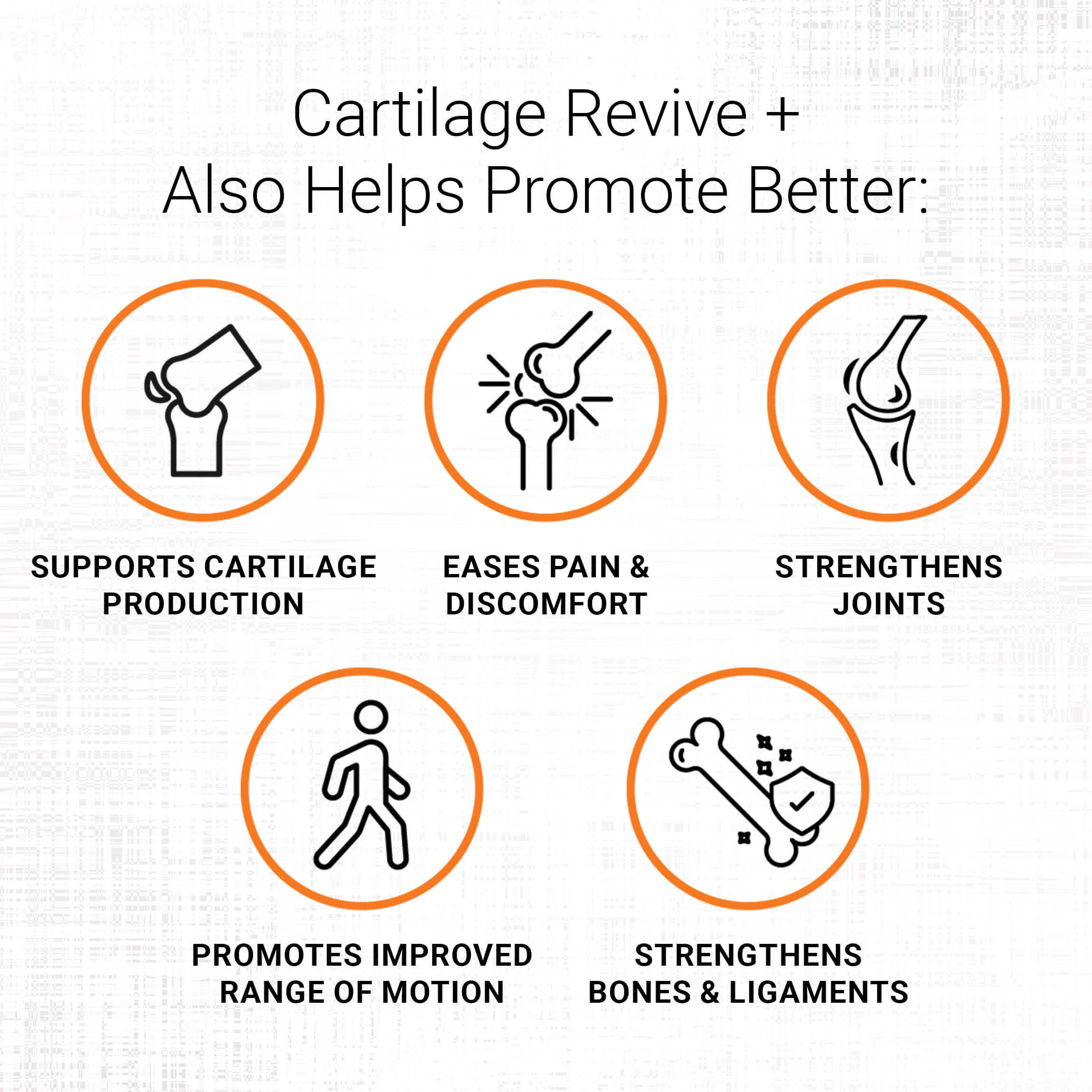 Cartilage Revive +
Also Helps Promote Better:

SUPPORTS CARTILAGE PRODUCTION

EASES PAIN & DISCOMFORT

STRENGTHENS JOINTS

PROMOTES IMPROVED RANGE OF MOTION

STRENGTHENS BONES & LIGAMENTS